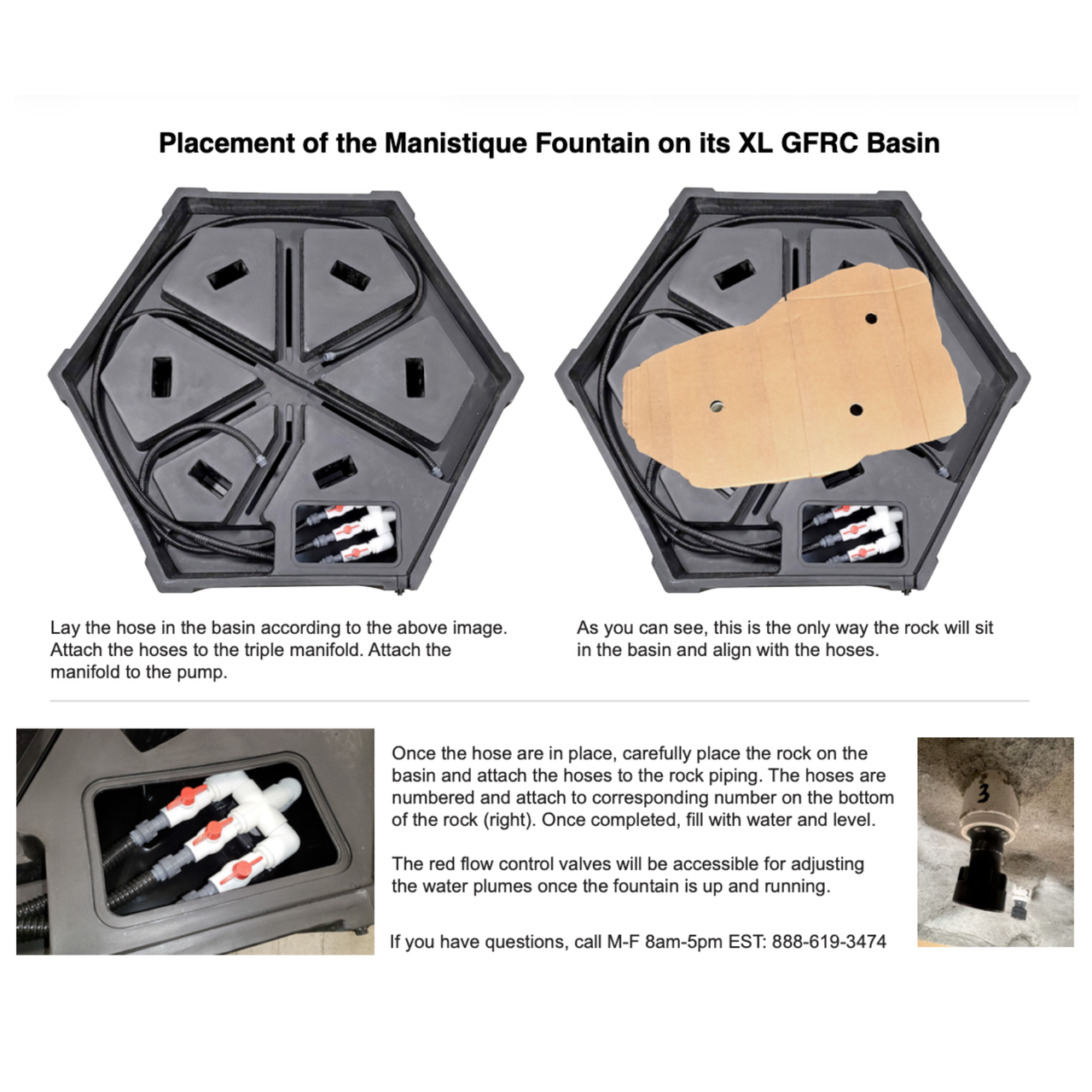 Placement of the Manistique Fountain on its XL GFRC Basin

Lay the hose in the basin according to the above image. Attach the hoses to the triple manifold. Attach the manifold to the pump.

As you can see, this is the only way the rock will sit in the basin and align with the hoses.

Once the hose are in place, carefully place the rock on the basin and attach the hoses to the rock piping. The hoses are numbered and attach to corresponding number on the bottom of the rock (right). Once completed, fill with water and level.

The red flow control valves will be accessible for adjusting the water plumes once the fountain is up and running.

If you have questions, call M-F 8am-5pm EST: 888-619-3474

3